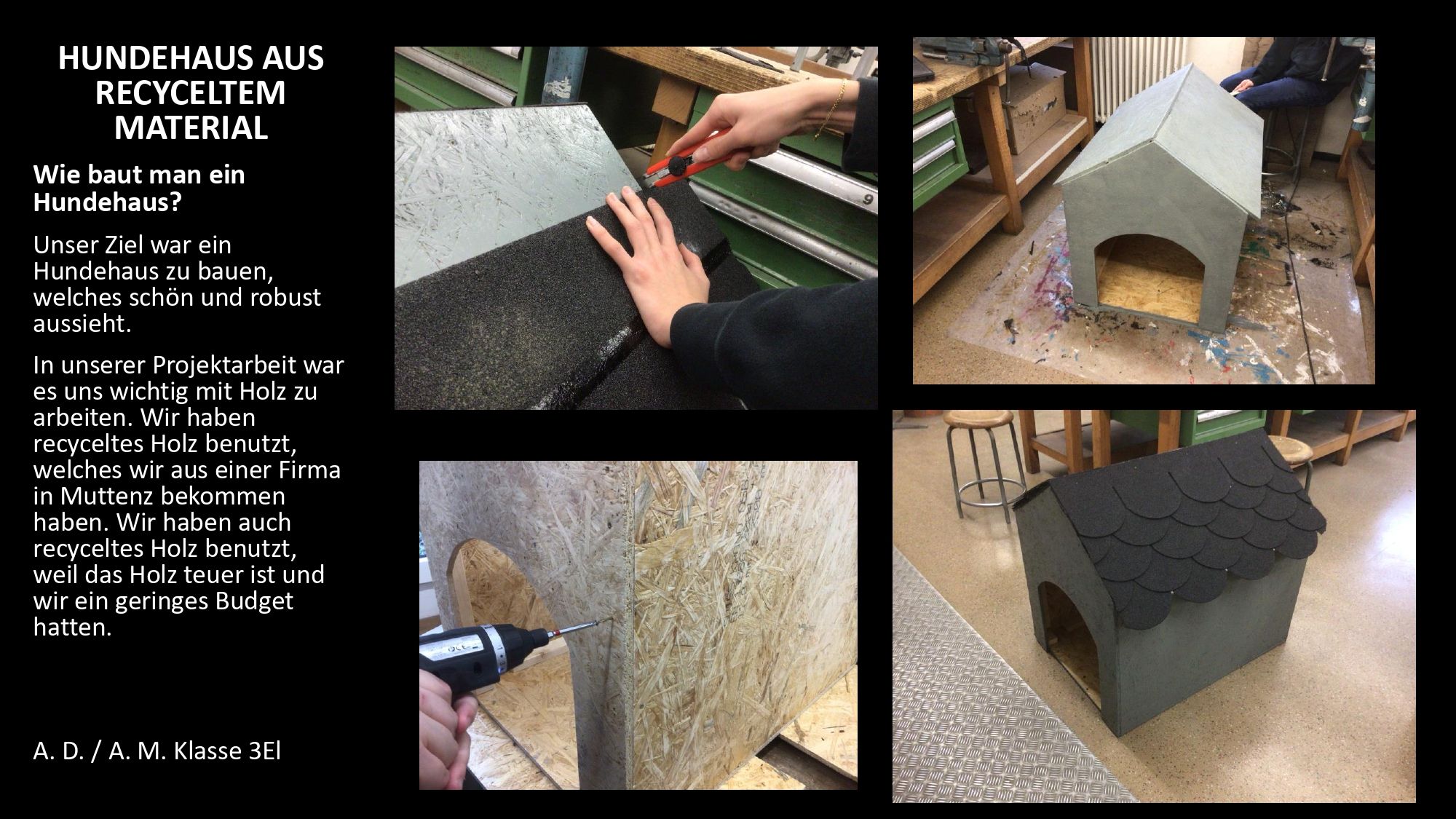 HUNDEHAUS AUS RECYCELTEM MATERIAL

Wie baut man ein Hundehaus?

Unser Ziel war ein Hundehaus zu bauen, welches schön und robust aussieht.

In unserer Projektarbeit war es uns wichtig mit Holz zu arbeiten. Wir haben recyceltes Holz benutzt, welches wir aus einer Firma in Muttenz bekommen haben. Wir haben auch recyceltes Holz benutzt, weil das Holz teuer ist und wir ein geringes Budget hatten.

A. D. / A. M. Klasse 3El

9